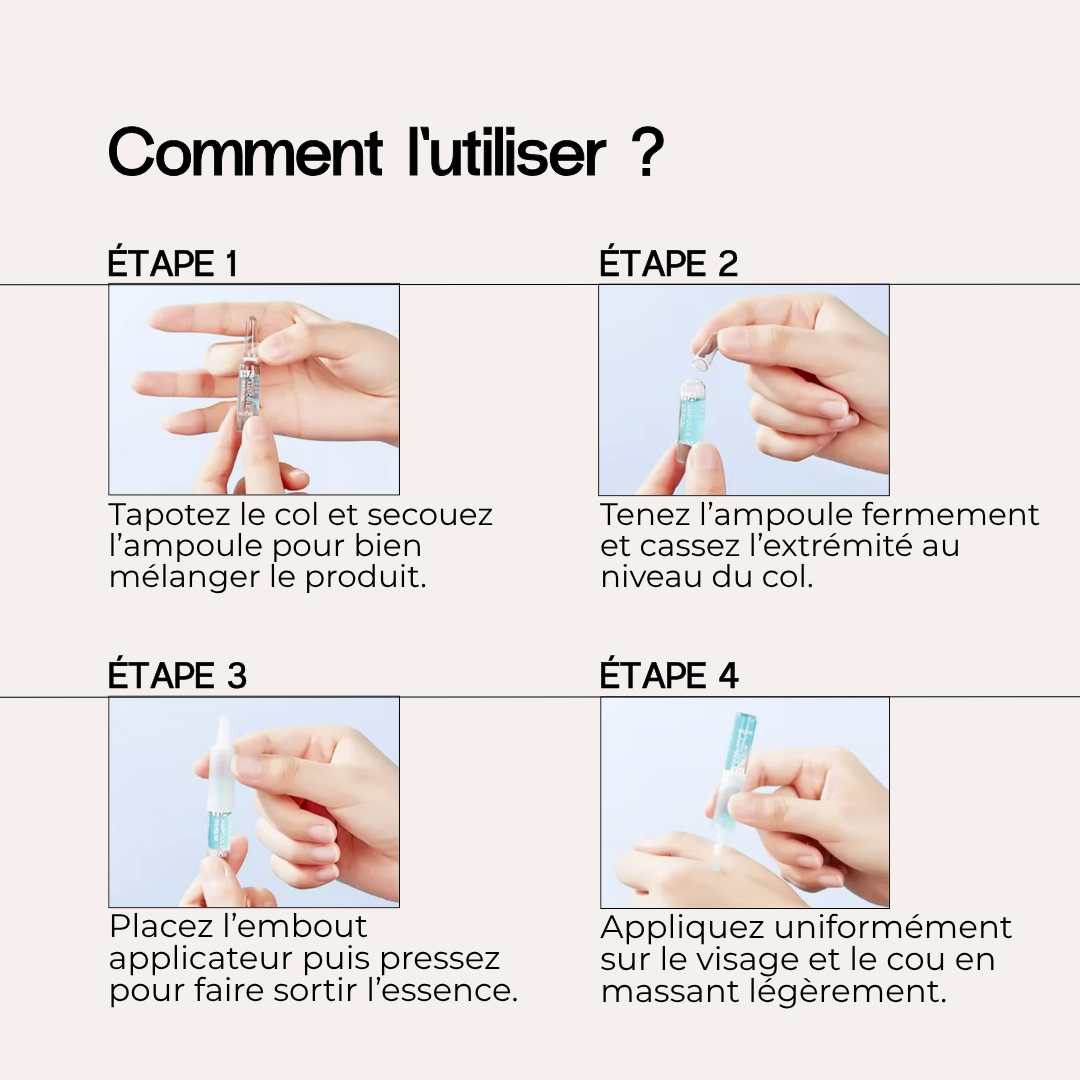 Comment l'utiliser ?

ÉTAPE 1

Tapotez le col et secouez l'ampoule pour bien mélanger le produit.

ÉTAPE 2

Tenez l'ampoule fermement et cassez l'extrémité au niveau du col.

ÉTAPE 3

Placez l'embout applicateur puis pressez pour faire sortir l'essence.

ÉTAPE 4

Appliquez uniformément sur le visage et le cou en massant légèrement.